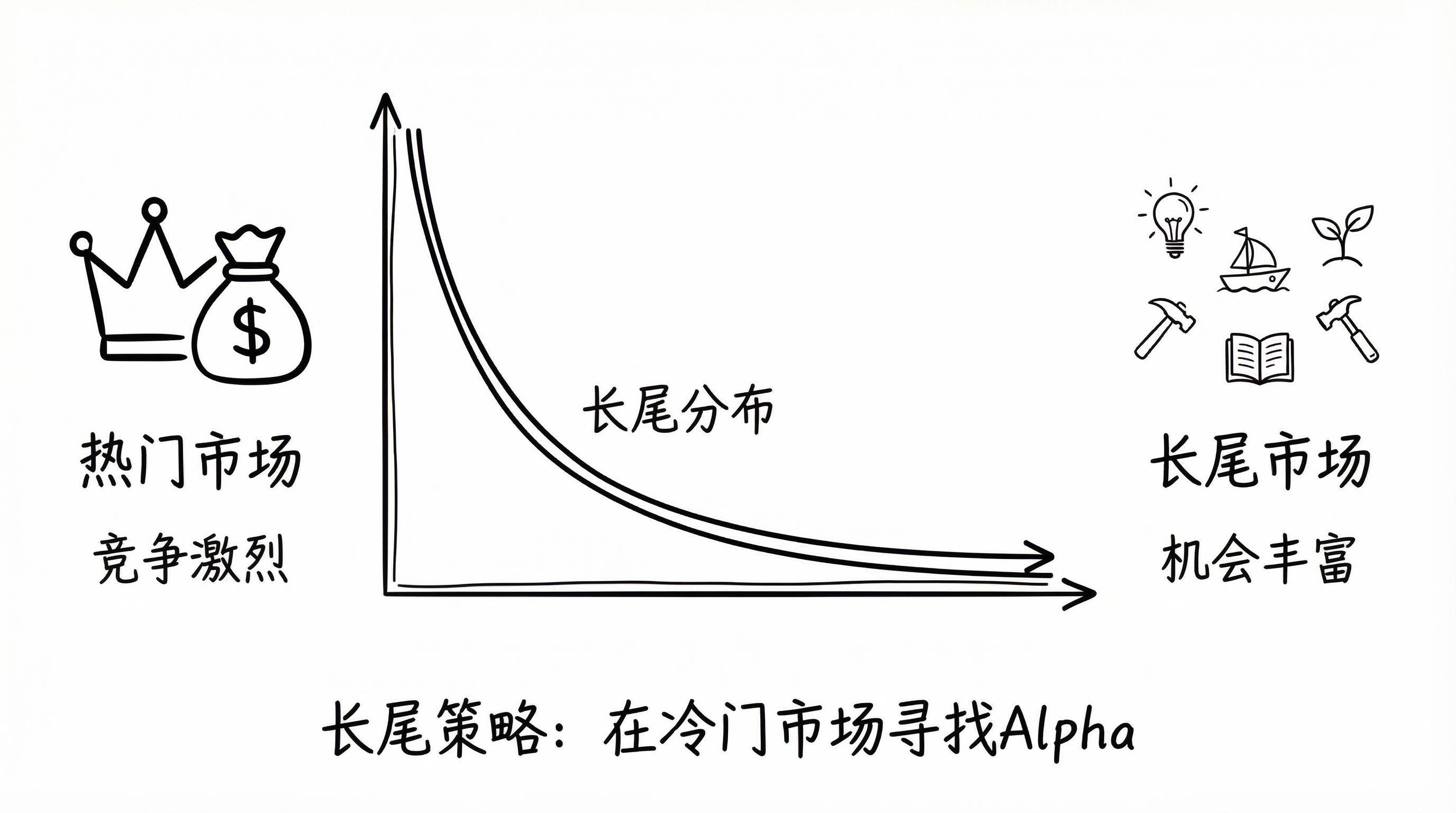 $

热门市场

竞争激烈

长尾分布

长尾市场

机会丰富

长尾策略：在冷门市场寻找Alpha